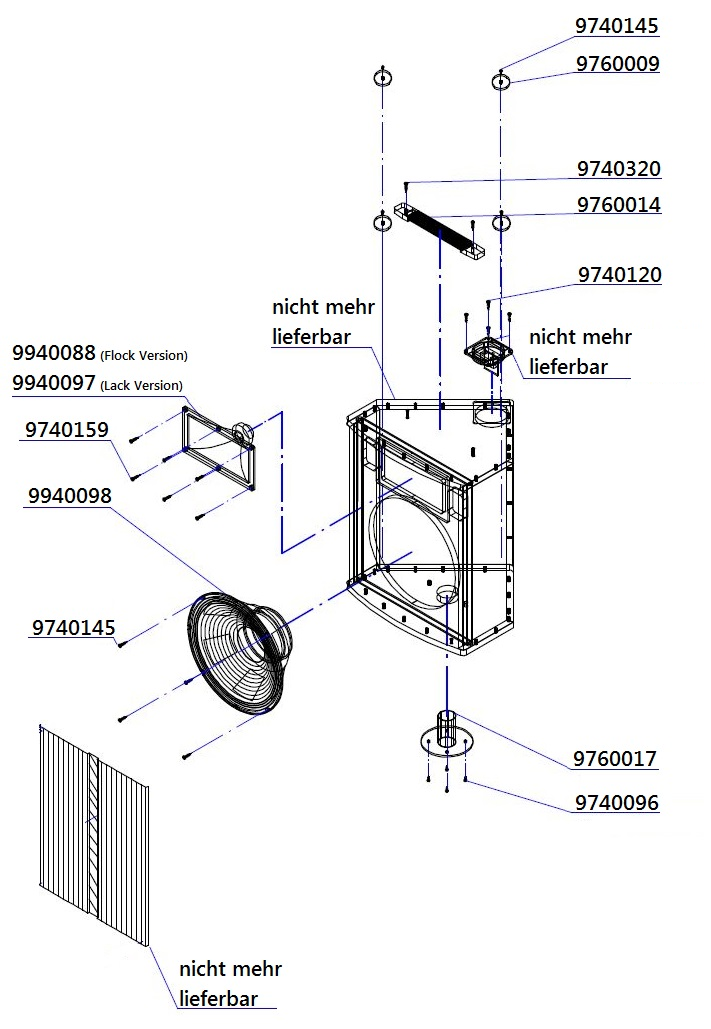 9740145
9760009
9740320
9760014
9740120
nicht mehr lieferbar
nicht mehr lieferbar
9940088 (Flock Version)
9940097 (Lack Version)
9740159
9940098
9740145
9760017
9740096
nicht mehr lieferbar