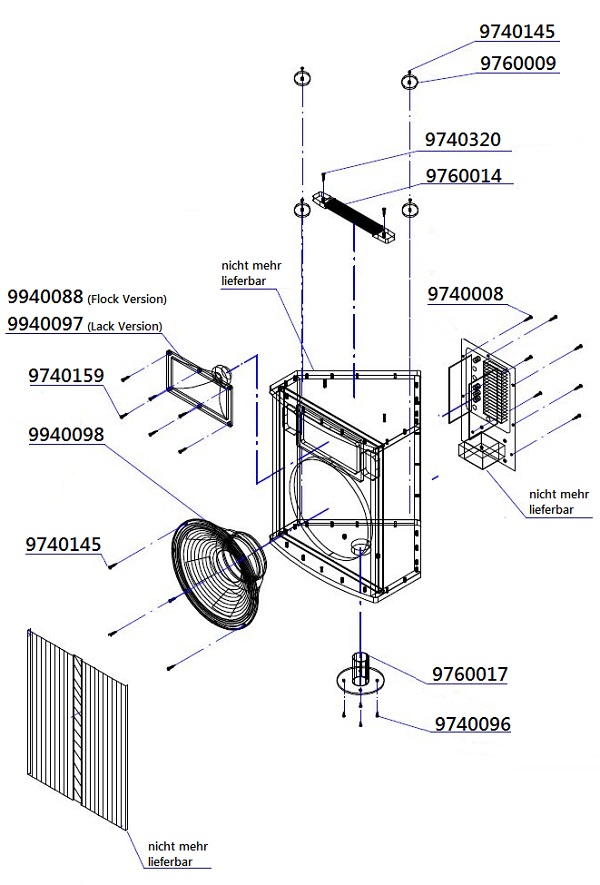 9740145
9760009
9740320
9760014
nicht mehr lieferbar
9940088 (Flock Version)
9940097 (Lack Version)
9740008
9740159
9940098
nicht mehr lieferbar
9740145
9760017
9740096
nicht mehr lieferbar