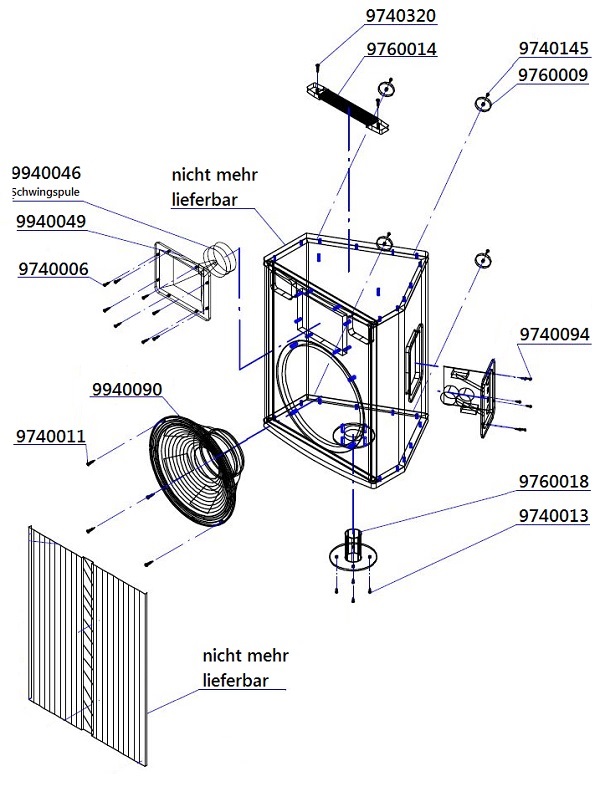 9740320
9760014
9740145
9760009
9940046
Schwingspule
nicht mehr lieferbar
9940049
9740006
9740094
9940090
9740011
9760018
9740013
nicht mehr lieferbar